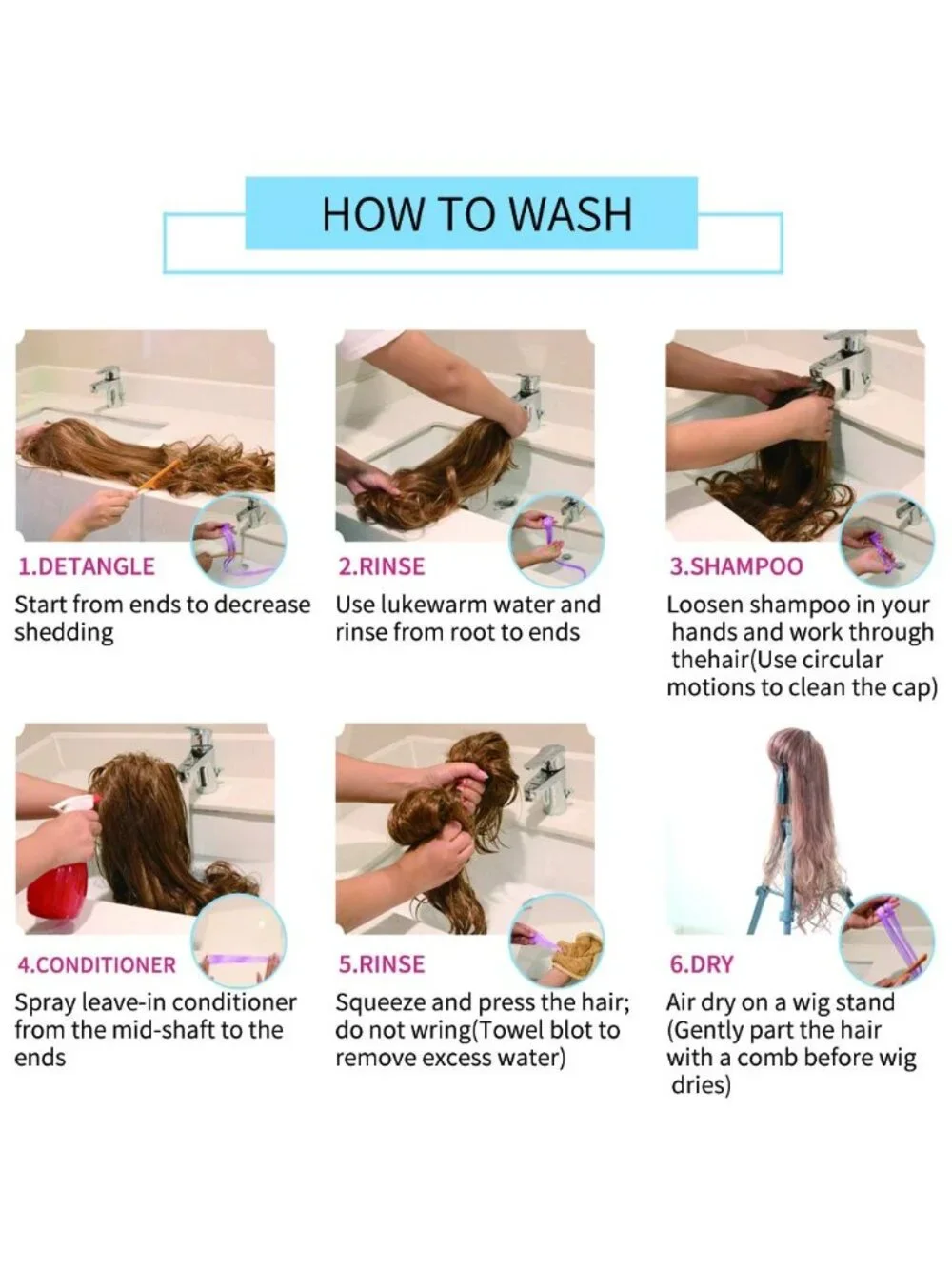 HOW TO WASH

1.DETANGLE

Start from ends to decrease shedding

2.RINSE

Use lukewarm water and rinse from root to ends

3.SHAMPOO

Loosen shampoo in your hands and work through thehair(Use circular motions to clean the cap)

4.CONDITIONER

Spray leave-in conditioner from the mid-shaft to the ends

5.RINSE

Squeeze and press the hair; do not wring(Towel blot to remove excess water)

6.DRY

Air dry on a wig stand (Gently part the hair with a comb before wig dries)